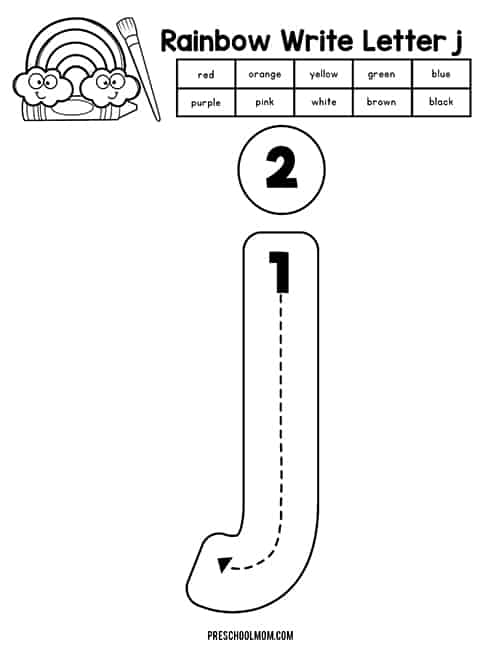 Rainbow Write Letter j

| red | orange | yellow | green | blue |
|---|---|---|---|---|
| purple | pink | white | brown | black |

2

1

PRESCHOOLMOM.COM